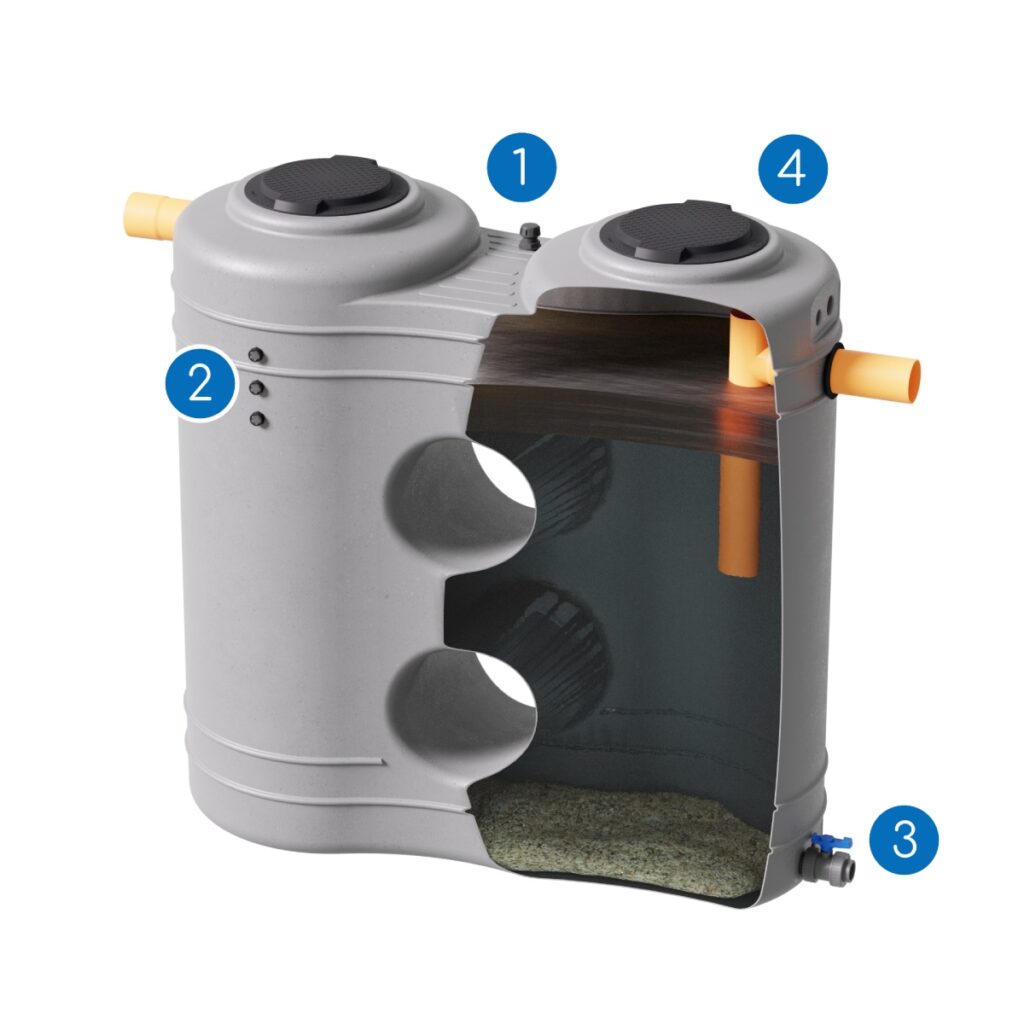 1
4
2
3