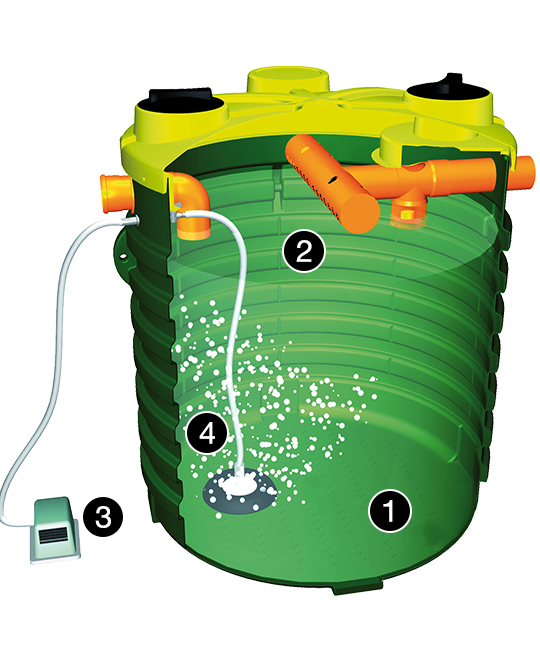 2
4
3
1